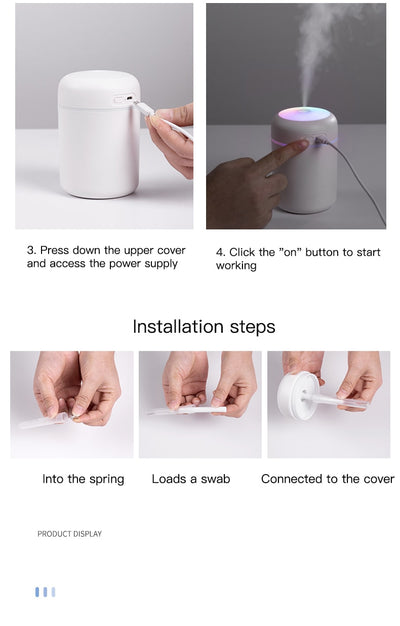 3. Press down the upper cover and access the power supply

4. Click the "on" button to start working

Installation steps

Into the spring

Loads a swab

Connected to the cover

PRODUCT DISPLAY